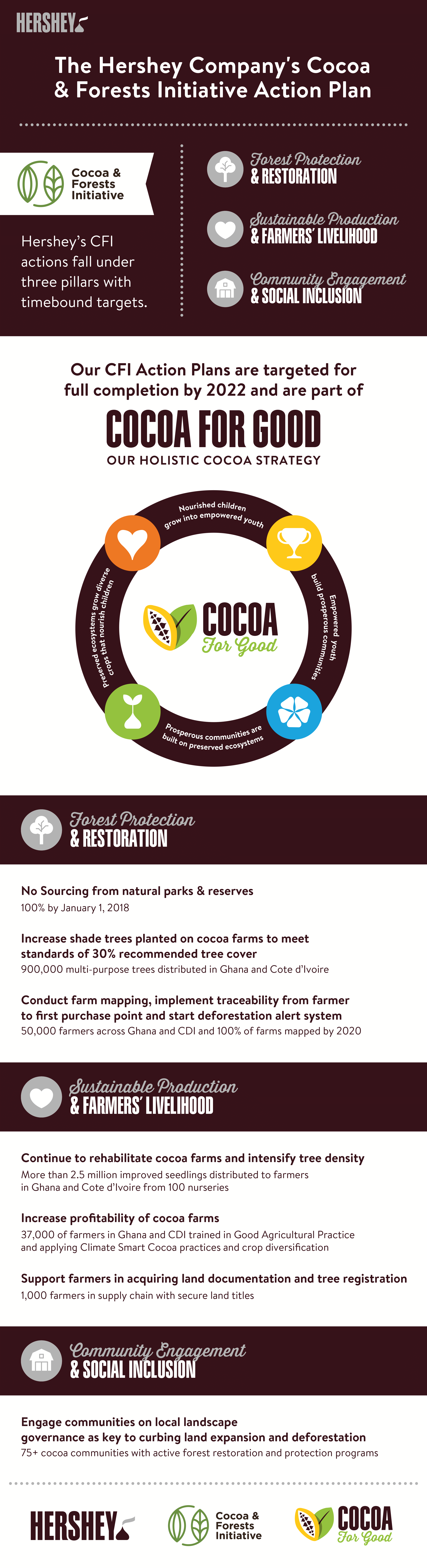 HERSHEY

The Hershey Company's Cocoa & Forests Initiative Action Plan

Cocoa & Forests Initiative

Hershey's CFI actions fall under three pillars with timebound targets.

Forest Protection & RESTORATION

Sustainable Production & FARMERS' LIVELIHOOD

Community Engagement & SOCIAL INCLUSION

Our CFI Action Plans are targeted for full completion by 2022 and are part of

COCOA FOR GOOD

OUR HOLISTIC COCOA STRATEGY

Nourished children grow into empowered youth

Empowered youth build prosperous communities

Prosperous communities are built on preserved ecosystems

Preserved ecosystems grow diverse crops that nourish children

COCOA For Good

Forest Protection & RESTORATION

No Sourcing from natural parks & reserves
100% by January 1, 2018

Increase shade trees planted on cocoa farms to meet standards of 30% recommended tree cover
900,000 multi-purpose trees distributed in Ghana and Cote d'Ivoire

Conduct farm mapping, implement traceability from farmer to first purchase point and start deforestation alert system
50,000 farmers across Ghana and CDI and 100% of farms mapped by 2020

Sustainable Production & FARMERS' LIVELIHOOD

Continue to rehabilitate cocoa farms and intensify tree density
More than 2.5 million improved seedlings distributed to farmers in Ghana and Cote d'Ivoire from 100 nurseries

Increase profitability of cocoa farms
37,000 of farmers in Ghana and CDI trained in Good Agricultural Practice and applying Climate Smart Cocoa practices and crop diversification

Support farmers in acquiring land documentation and tree registration
1,000 farmers in supply chain with secure land titles

Community Engagement & SOCIAL INCLUSION

Engage communities on local landscape governance as key to curbing land expansion and deforestation
75+ cocoa communities with active forest restoration and protection programs

HERSHEY

Cocoa & Forests Initiative

COCOA For Good