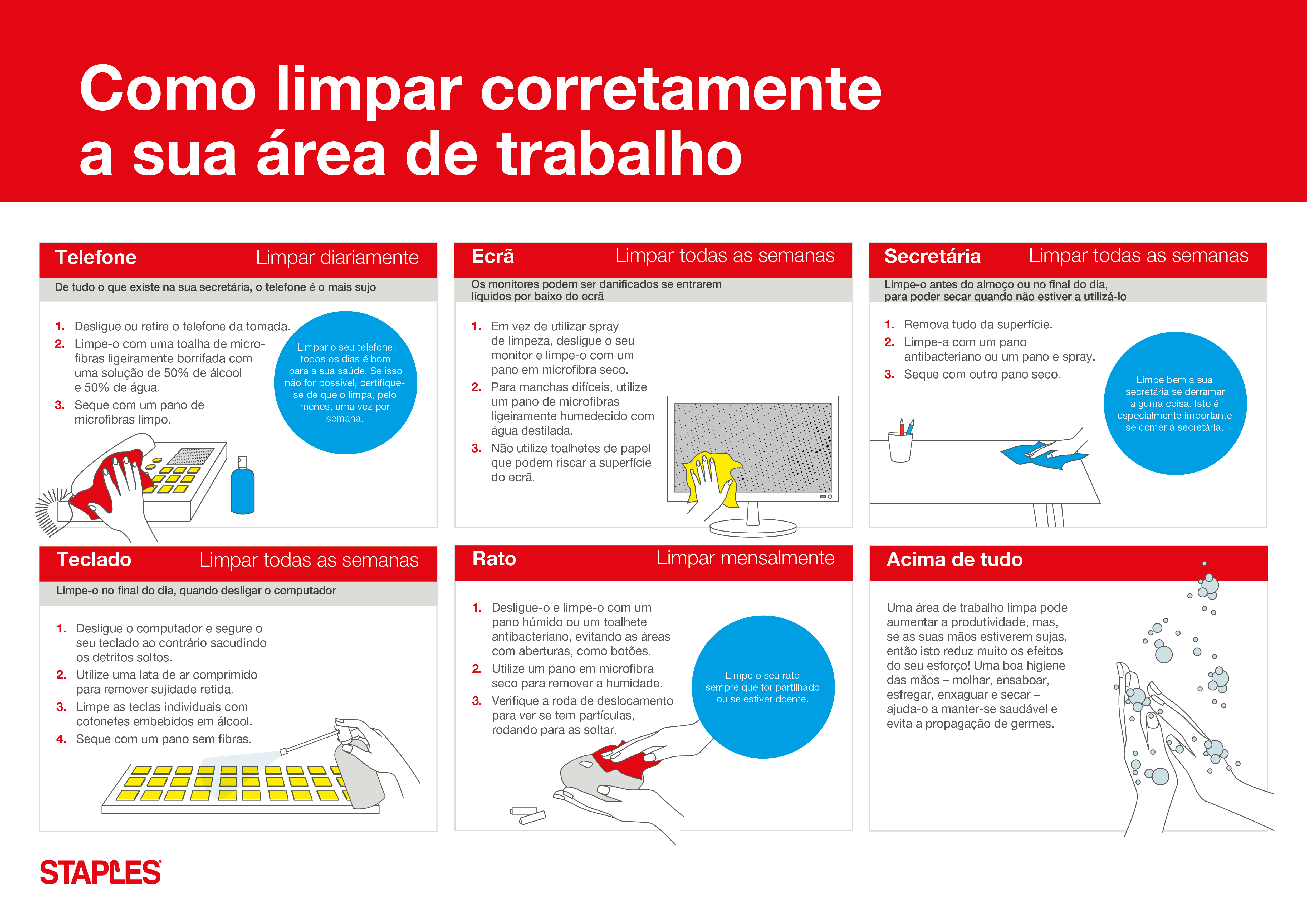 Como limpar corretamente a sua área de trabalho

Telefone Limpar diariamente

De tudo o que existe na sua secretária, o telefone é o mais sujo

1. Desligue ou retire o telefone da tomada.
2. Limpe-o com uma toalha de microfibras ligeiramente borrifada com uma solução de 50% de álcool e 50% de água.
3. Seque com um pano de microfibras limpo.

Limpar o seu telefone todos os dias é bom para a sua saúde. Se isso não for possível, certifique-se de que o limpa, pelo menos, uma vez por semana.

Ecrã Limpar todas as semanas

Os monitores podem ser danificados se entrarem líquidos por baixo do ecrã

1. Em vez de utilizar spray de limpeza, desligue o seu monitor e limpe-o com um pano em microfibra seco.
2. Para manchas difíceis, utilize um pano de microfibras ligeiramente humedecido com água destilada.
3. Não utilize toalhetes de papel que podem riscar a superfície do ecrã.

Secretária Limpar todas as semanas

Limpe-o antes do almoço ou no final do dia, para poder secar quando não estiver a utilizá-lo

1. Remova tudo da superfície.
2. Limpe-a com um pano antibacteriano ou um pano e spray.
3. Seque com outro pano seco.

Limpe bem a sua secretária se derramar alguma coisa. Isto é especialmente importante se comer à secretária.

Teclado Limpar todas as semanas

Limpe-o no final do dia, quando desligar o computador

1. Desligue o computador e segure o seu teclado ao contrário sacudindo os detritos soltos.
2. Utilize uma lata de ar comprimido para remover sujidade retida.
3. Limpe as teclas individuais com cotonetes embebidos em álcool.
4. Seque com um pano sem fibras.

Rato Limpar mensalmente

1. Desligue-o e limpe-o com um pano húmido ou um toalhete antibacteriano, evitando as áreas com aberturas, como botões.
2. Utilize um pano em microfibra seco para remover a humidade.
3. Verifique a roda de deslocamento para ver se tem partículas, rodando para as soltar.

Limpe o seu rato sempre que for partilhado ou se estiver doente.

Acima de tudo

Uma área de trabalho limpa pode aumentar a produtividade, mas, se as suas mãos estiverem sujas, então isto reduz muito os efeitos do seu esforço! Uma boa higiene das mãos – molhar, ensaboar, esfregar, enxaguar e secar – ajuda-o a manter-se saudável e evita a propagação de germes.

STAPLES